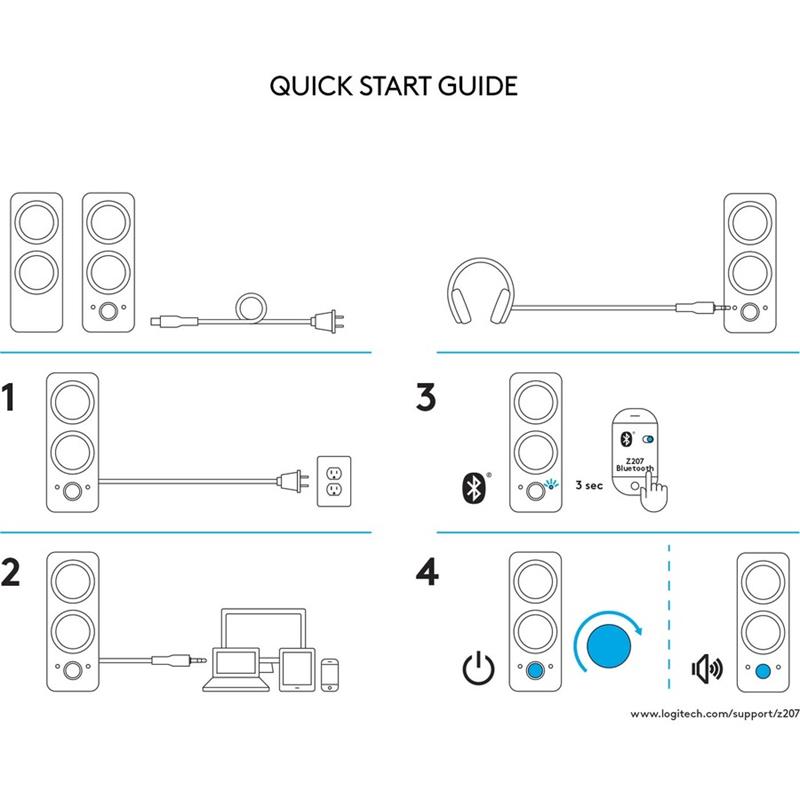 QUICK START GUIDE

1

2

3

Z207
Bluetooth

3 sec

4

www.logitech.com/support/z207