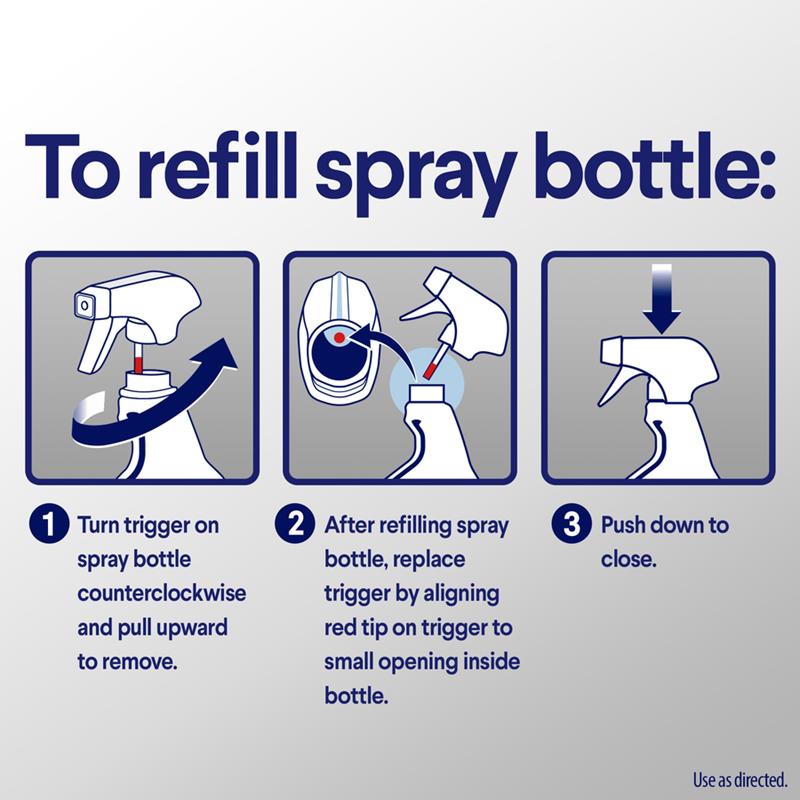 To refill spray bottle:

1 Turn trigger on spray bottle counterclockwise and pull upward to remove.

2 After refilling spray bottle, replace trigger by aligning red tip on trigger to small opening inside bottle.

3 Push down to close.

Use as directed.