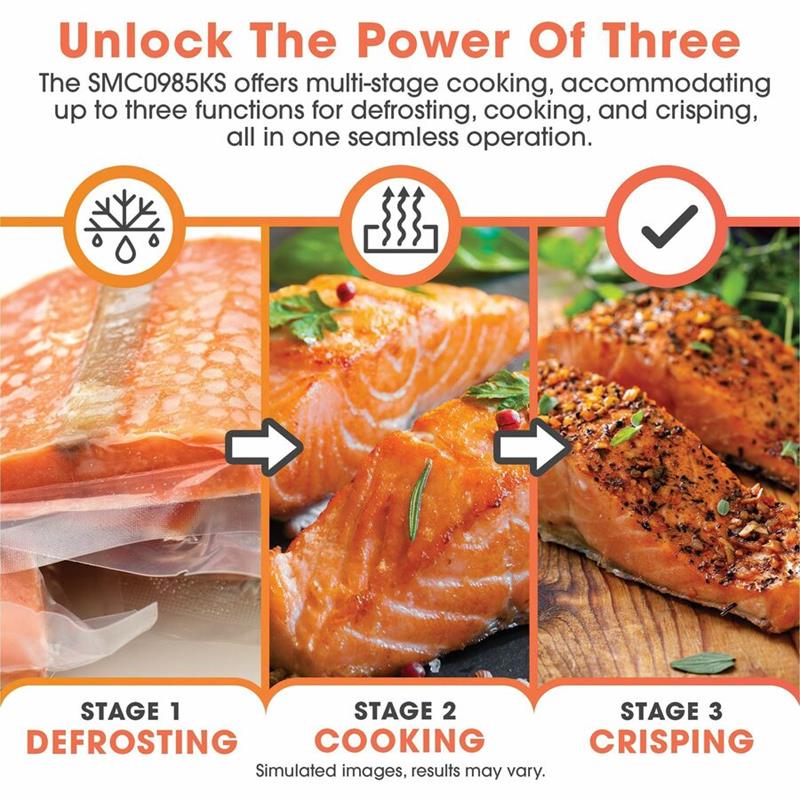 Unlock The Power Of Three

The SMC0985KS offers multi-stage cooking, accommodating up to three functions for defrosting, cooking, and crisping, all in one seamless operation.

STAGE 1
DEFROSTING

STAGE 2
COOKING

STAGE 3
CRISPING

Simulated images, results may vary.