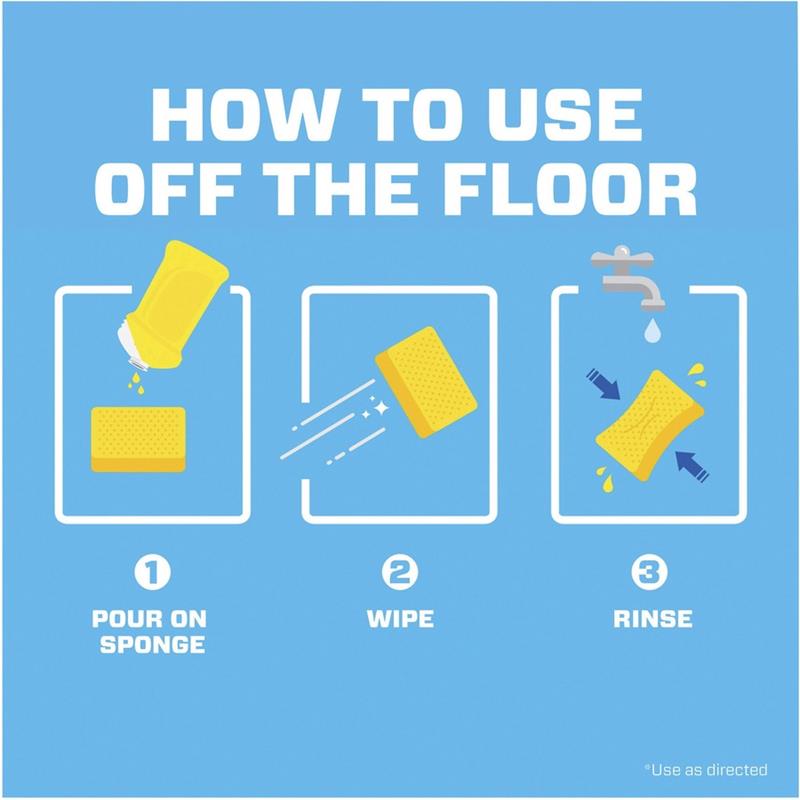 HOW TO USE OFF THE FLOOR

1
POUR ON SPONGE

2
WIPE

3
RINSE

*Use as directed